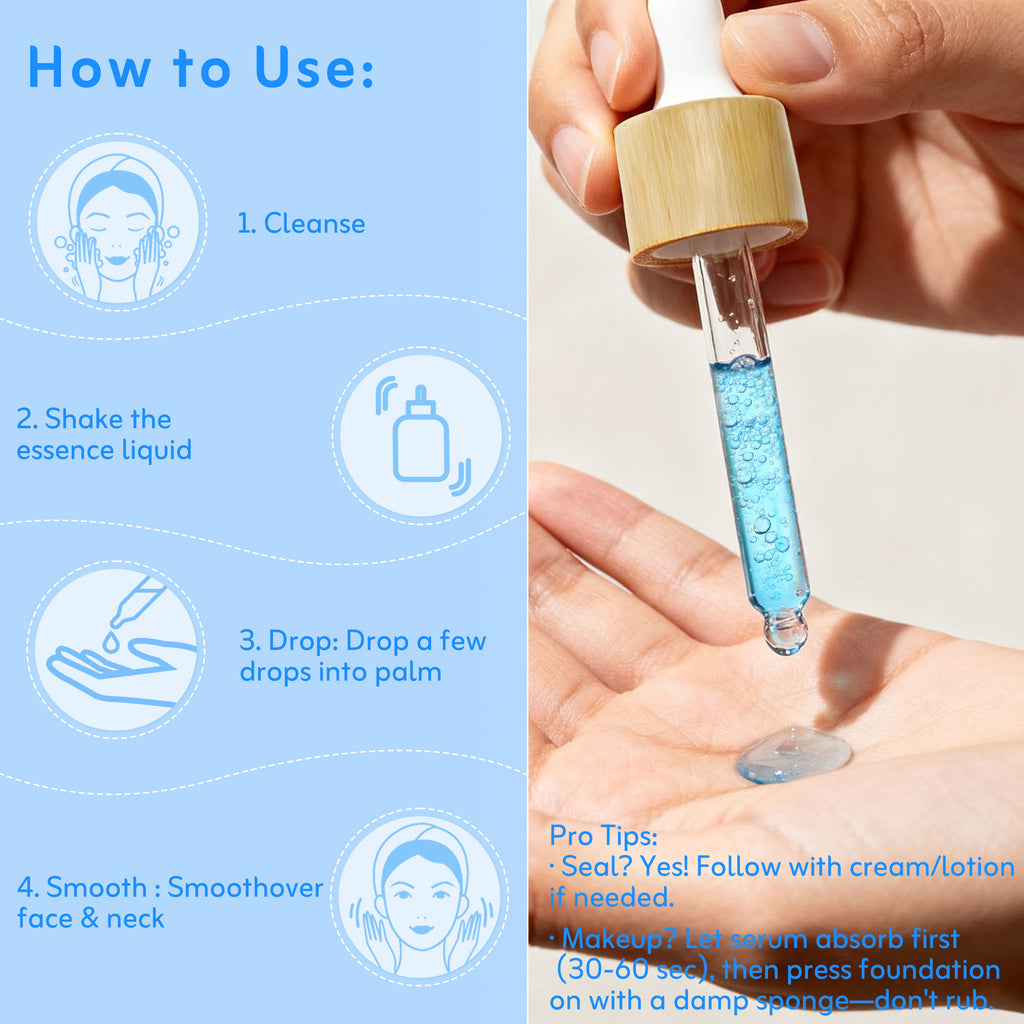 How to Use:

1. Cleanse

2. Shake the essence liquid

3. Drop: Drop a few drops into palm

4. Smooth : Smoothover face & neck

Pro Tips:
· Seal? Yes! Follow with cream/lotion if needed.

· Makeup? Let serum absorb first (30-60 sec), then press foundation on with a damp sponge—don't rub.