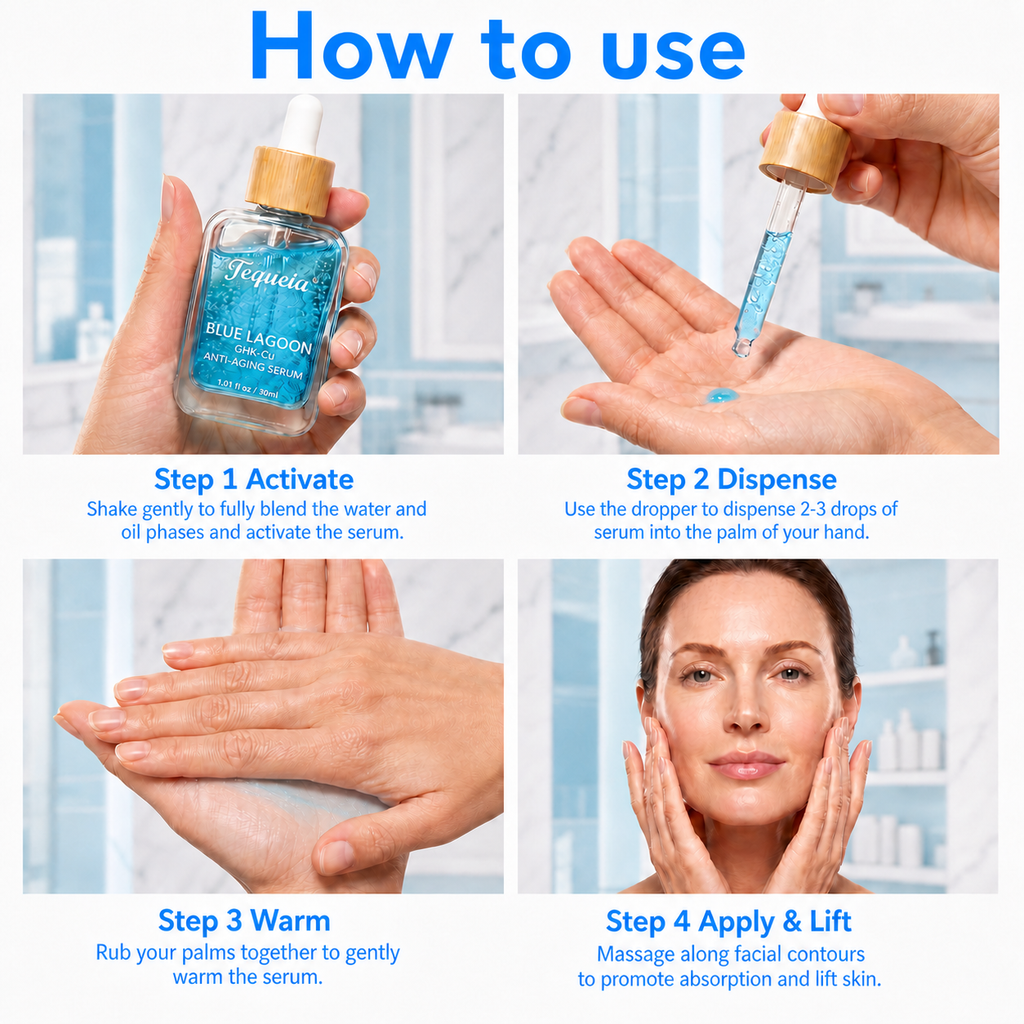 How to use

Tequeia
BLUE LAGOON
GHK-Cu
ANTI-AGING SERUM
1.01 fl oz / 30ml

Step 1 Activate
Shake gently to fully blend the water and oil phases and activate the serum.

Step 2 Dispense
Use the dropper to dispense 2-3 drops of serum into the palm of your hand.

Step 3 Warm
Rub your palms together to gently warm the serum.

Step 4 Apply & Lift
Massage along facial contours to promote absorption and lift skin.